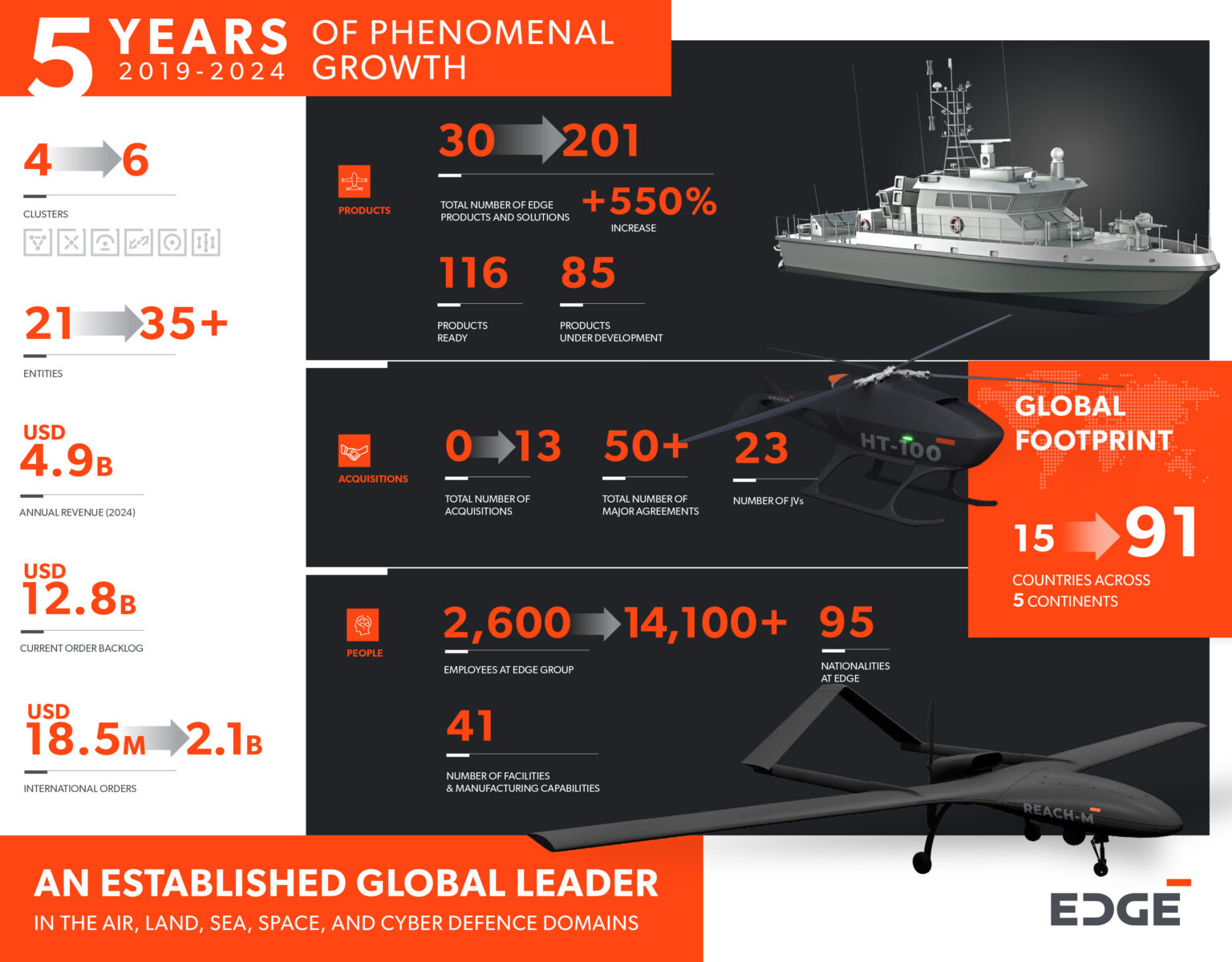 5 YEARS 2019-2024 OF PHENOMENAL GROWTH

4 6
CLUSTERS

21 35+
ENTITIES

USD 4.9B
ANNUAL REVENUE (2024)

USD 12.8B
CURRENT ORDER BACKLOG

USD 18.5M 2.1B
INTERNATIONAL ORDERS

PRODUCTS
30 201
TOTAL NUMBER OF EDGE PRODUCTS AND SOLUTIONS
+550%
INCREASE
116
PRODUCTS READY
85
PRODUCTS UNDER DEVELOPMENT

ACQUISITIONS
0 13
TOTAL NUMBER OF ACQUISITIONS
50+
TOTAL NUMBER OF MAJOR AGREEMENTS
23
NUMBER OF JVs

ANAVIA
HT-100

GLOBAL FOOTPRINT
15 91
COUNTRIES ACROSS 5 CONTINENTS

PEOPLE
2,600 14,100+
EMPLOYEES AT EDGE GROUP
95
NATIONALITIES AT EDGE
41
NUMBER OF FACILITIES & MANUFACTURING CAPABILITIES

REACH-M

AN ESTABLISHED GLOBAL LEADER
IN THE AIR, LAND, SEA, SPACE, AND CYBER DEFENCE DOMAINS

EDGE